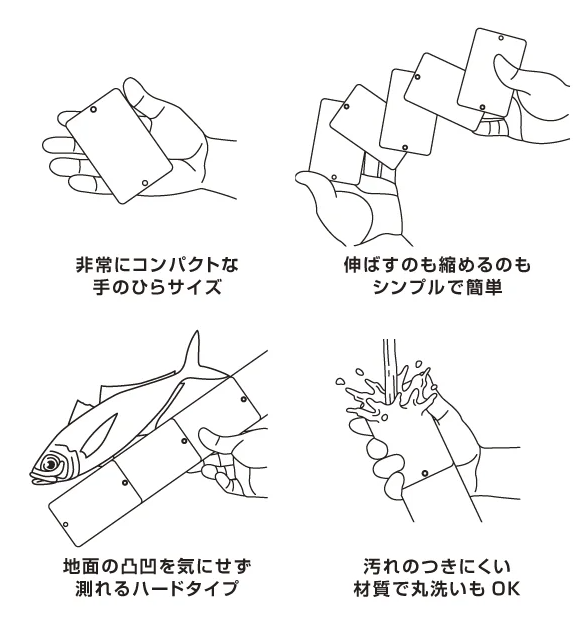 非常にコンパクトな
手のひらサイズ

伸ばすのも縮めるのも
シンプルで簡単

地面の凸凹を気にせず
測れるハードタイプ

汚れのつきにくい
材質で丸洗いも OK